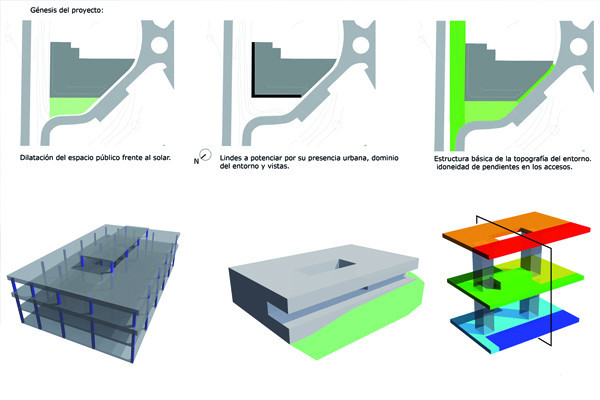 Génesis del proyecto:

Dilatación del espacio público frente al solar.

N

Lindes a potenciar por su presencia urbana, dominio del entorno y vistas.

Estructura básica de la topografía del entorno. idoneidad de pendientes en los accesos.